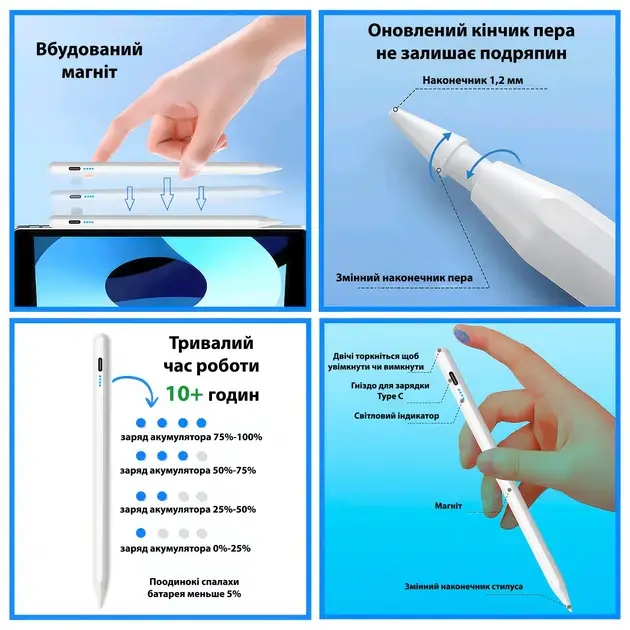 Вбудований магніт

Оновлений кінчик пера не залишає подряпин

Наконечник 1,2 мм

Змінний наконечник пера

Тривалий час роботи

10+ годин

заряд акумулятора 75%-100%

заряд акумулятора 50%-75%

заряд акумулятора 25%-50%

заряд акумулятора 0%-25%

Поодинокі спалахи батарея меньше 5%

Двічі торкніться щоб увімкнути чи вимкнути

Гніздо для зарядки Type C

Світловий індикатор

Магніт

Змінний наконечник стилуса